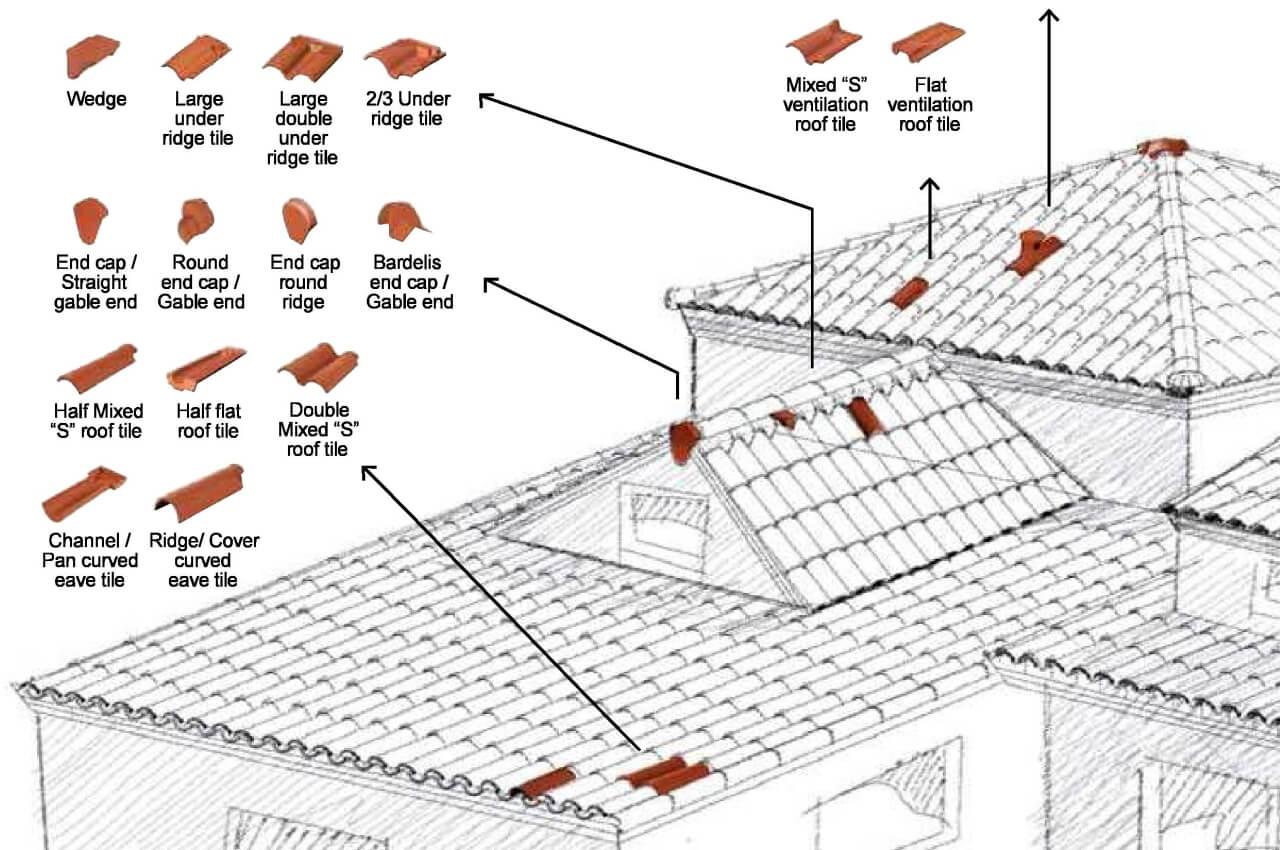 Wedge

Large under ridge tile

Large double under ridge tile

2/3 Under ridge tile

Mixed “S” ventilation roof tile

Flat ventilation roof tile

End cap / Straight gable end

Round end cap / Gable end

End cap round ridge

Bardelis end cap / Gable end

Half Mixed “S” roof tile

Half flat roof tile

Double Mixed “S” roof tile

Channel / Pan curved eave tile

Ridge/ Cover curved eave tile